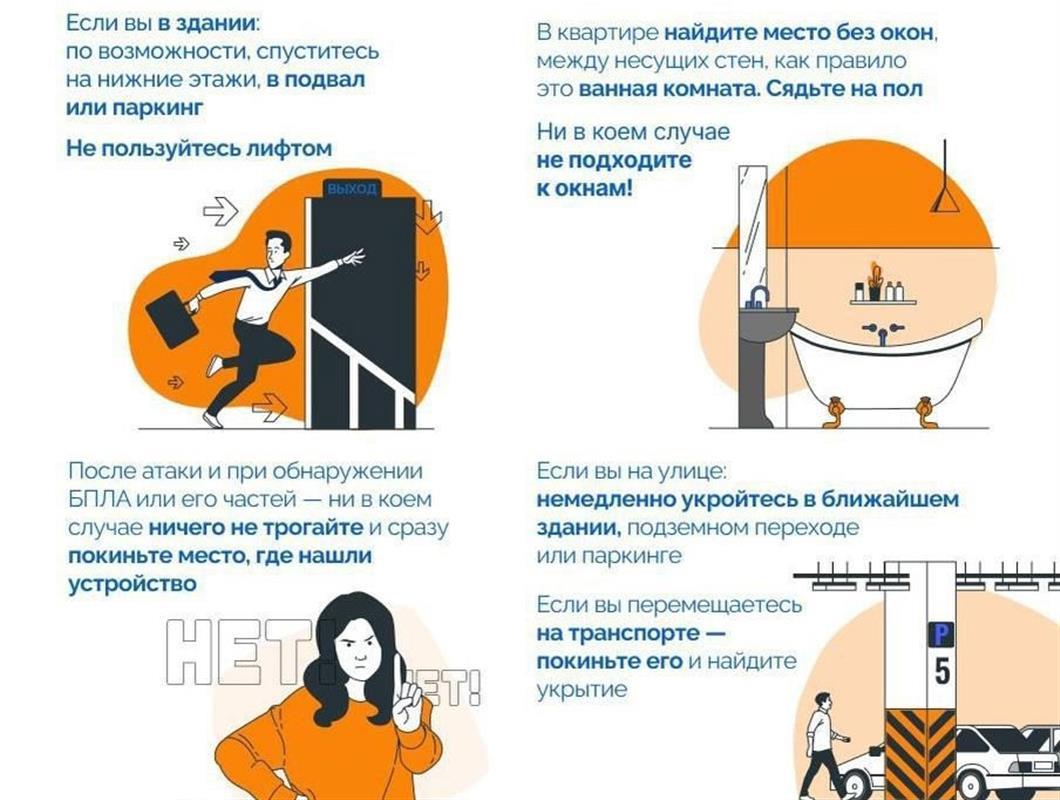 Если вы в здании: по возможности, спуститесь на нижние этажи, в подвал или паркинг

Не пользуйтесь лифтом

ВЫХОД

В квартире найдите место без окон, между несущих стен, как правило это ванная комната. Сядьте на пол

Ни в коем случае не подходите к окнам!

После атаки и при обнаружении БПЛА или его частей — ни в коем случае ничего не трогайте и сразу покиньте место, где нашли устройство

НЕТ! НЕТ!

Если вы на улице: немедленно укройтесь в ближайшем здании, подземном переходе или паркинге

Если вы перемещаетесь на транспорте — покиньте его и найдите укрытие

P

5